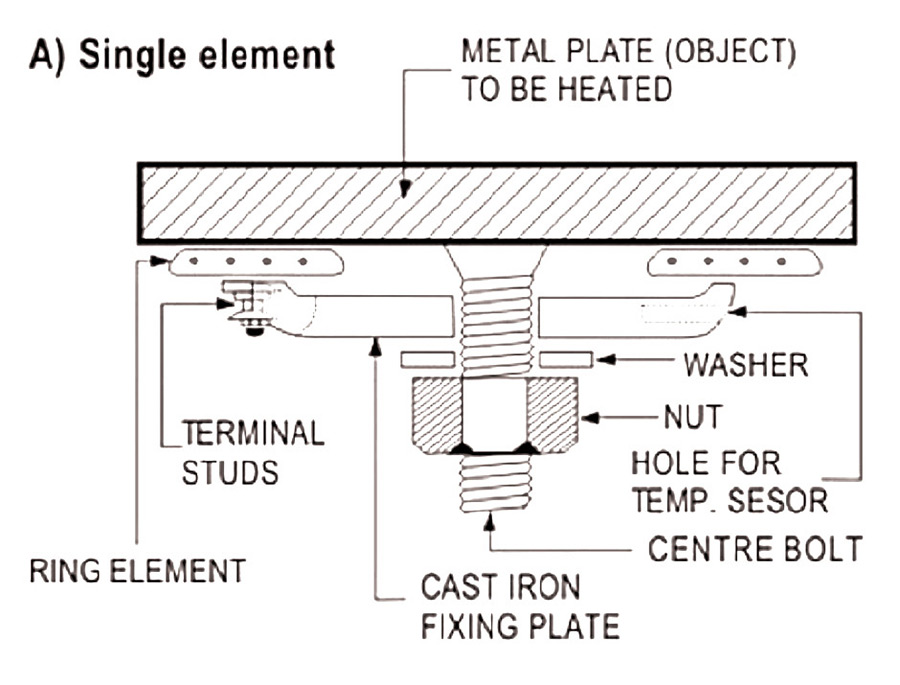 A) Single element

METAL PLATE (OBJECT) TO BE HEATED

WASHER

NUT

TERMINAL STUDS

HOLE FOR TEMP. SESOR

CENTRE BOLT

RING ELEMENT

CAST IRON FIXING PLATE